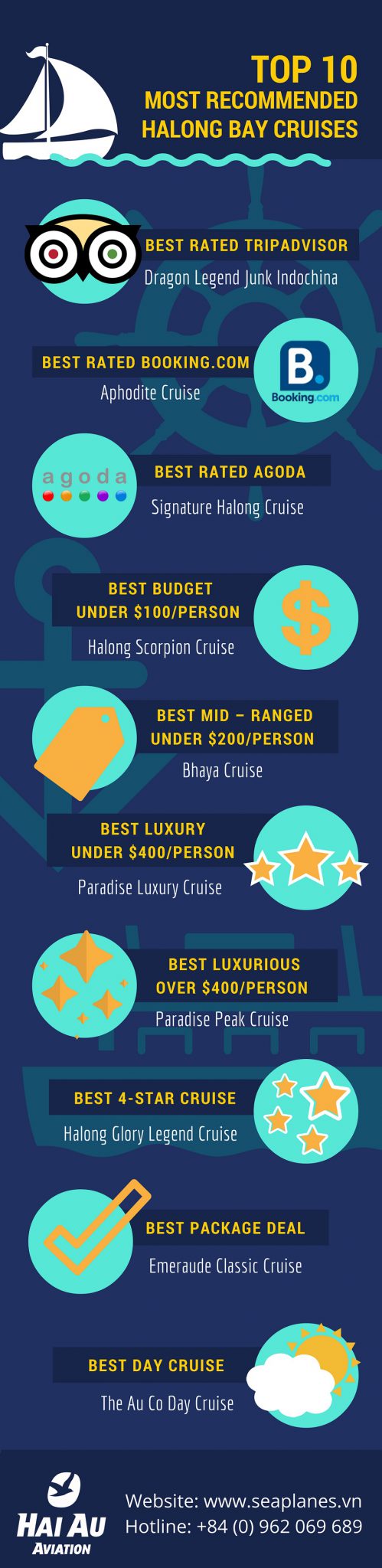 TOP 10
MOST RECOMMENDED
HALONG BAY CRUISES

BEST RATED TRIPADVISOR
Dragon Legend Junk Indochina

BEST RATED BOOKING.COM
Aphodite Cruise

B.
Booking.com

agoda

BEST RATED AGODA
Signature Halong Cruise

BEST BUDGET
UNDER $100/PERSON
Halong Scorpion Cruise

$

BEST MID – RANGED
UNDER $200/PERSON
Bhaya Cruise

BEST LUXURY
UNDER $400/PERSON
Paradise Luxury Cruise

BEST LUXURIOUS
OVER $400/PERSON
Paradise Peak Cruise

BEST 4-STAR CRUISE
Halong Glory Legend Cruise

BEST PACKAGE DEAL
Emeraude Classic Cruise

BEST DAY CRUISE
The Au Co Day Cruise

HAI AU
AVIATION

Website: www.seaplanes.vn
Hotline: +84 (0) 962 069 689